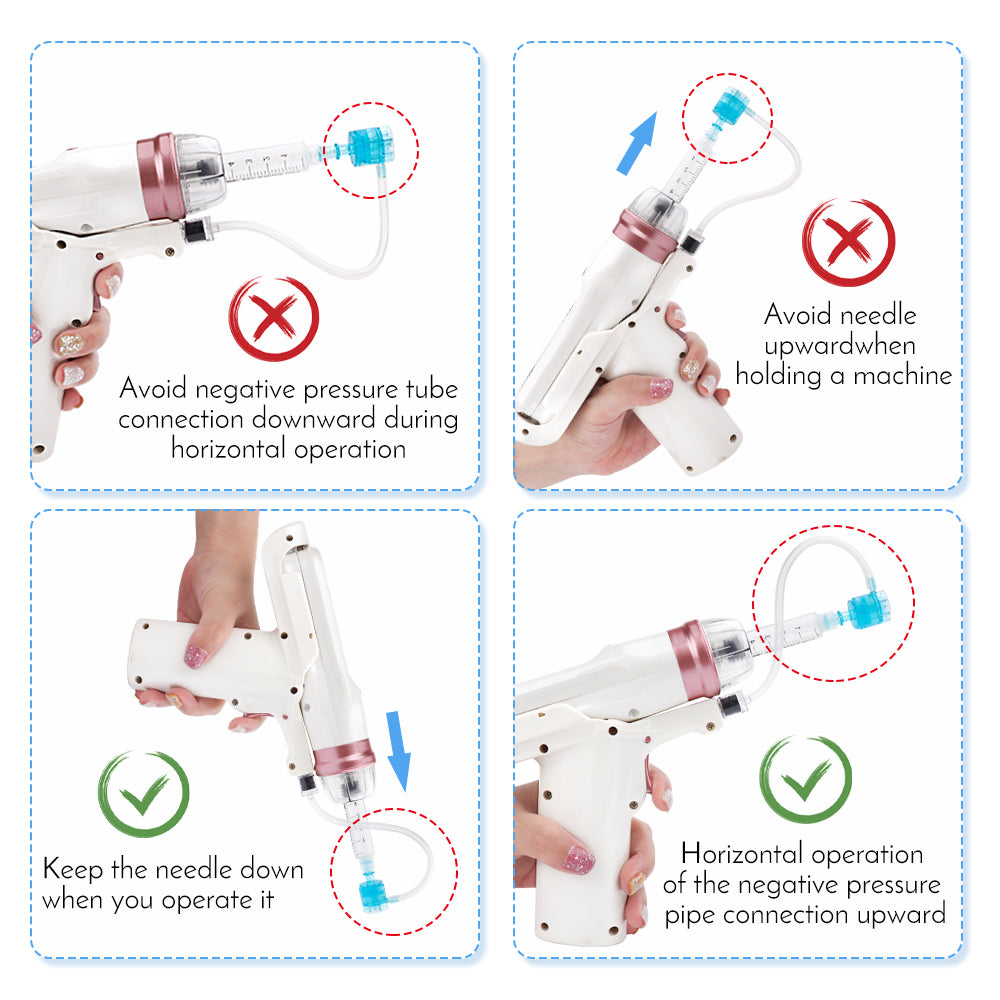 Avoid negative pressure tube connection downward during horizontal operation

Avoid needle upwardwhen holding a machine

Keep the needle down when you operate it

Horizontal operation of the negative pressure pipe connection upward