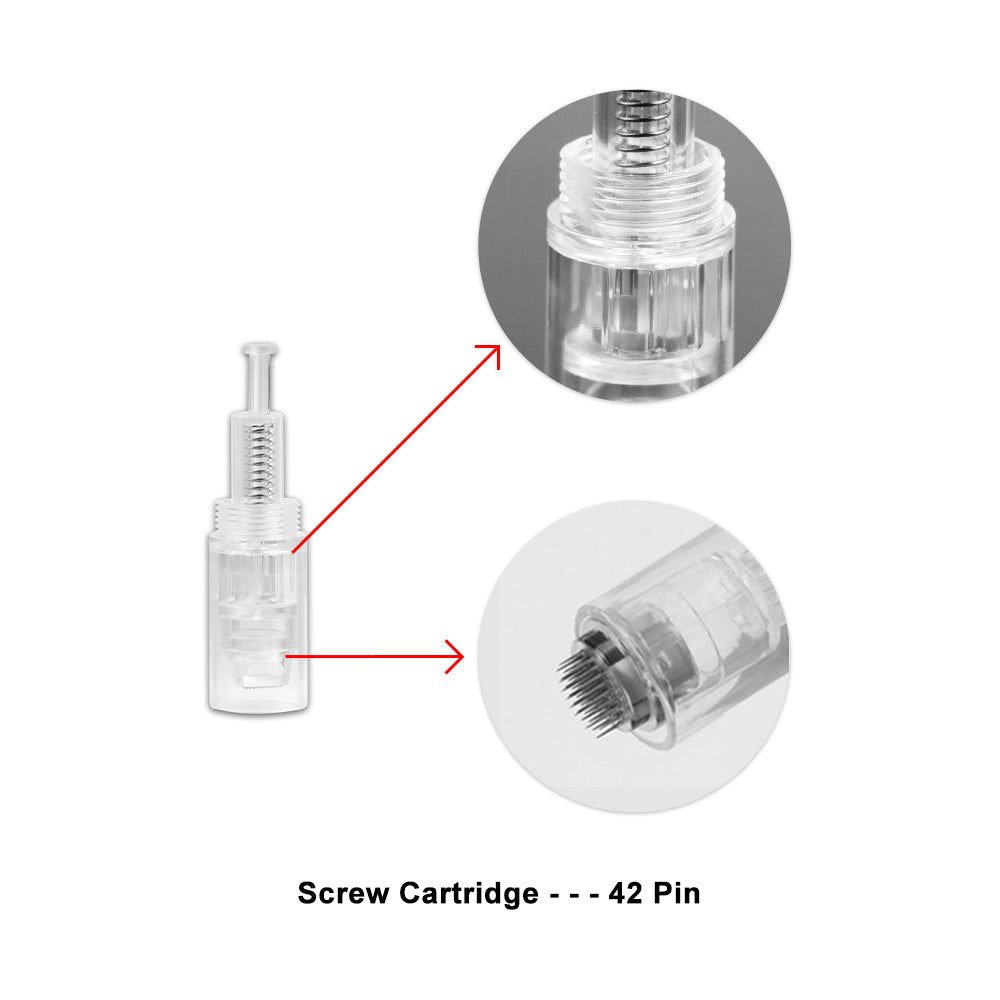 Screw Cartridge - - - 42 Pin