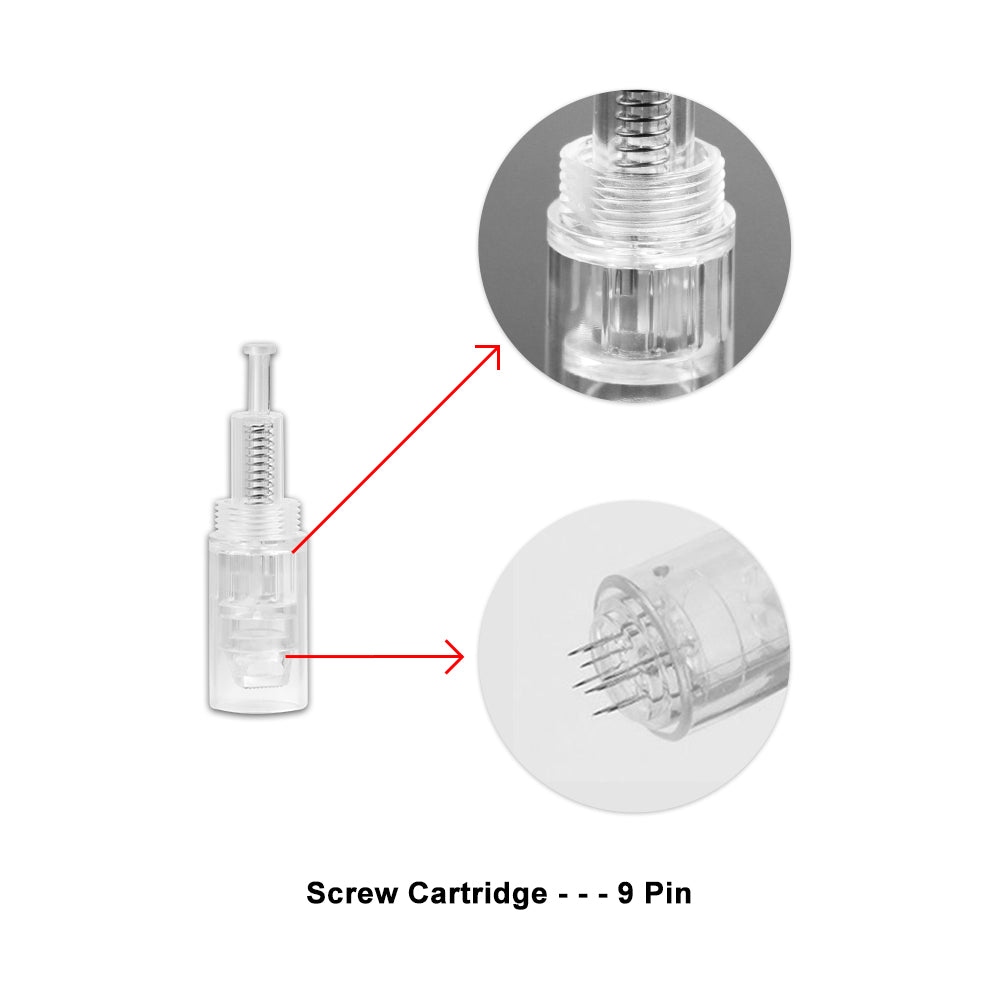 Screw Cartridge - - - 9 Pin