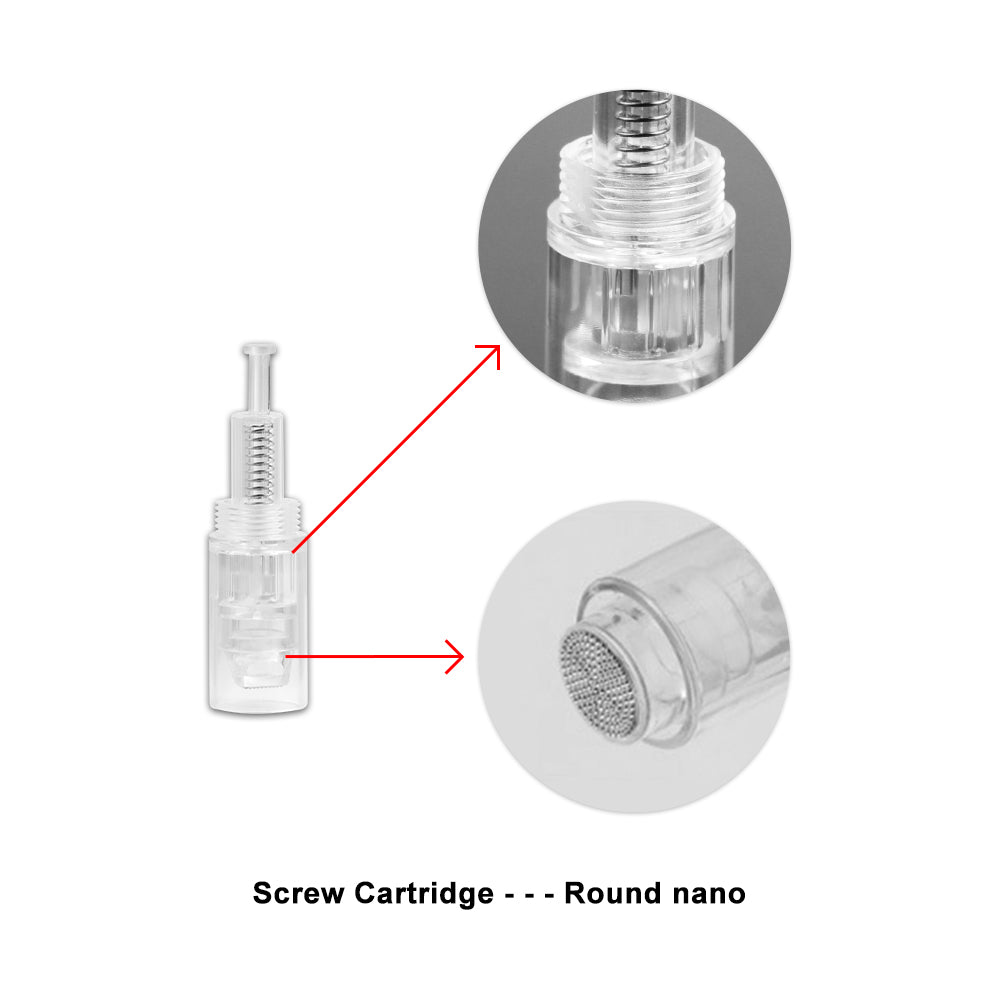 Screw Cartridge - - - Round nano